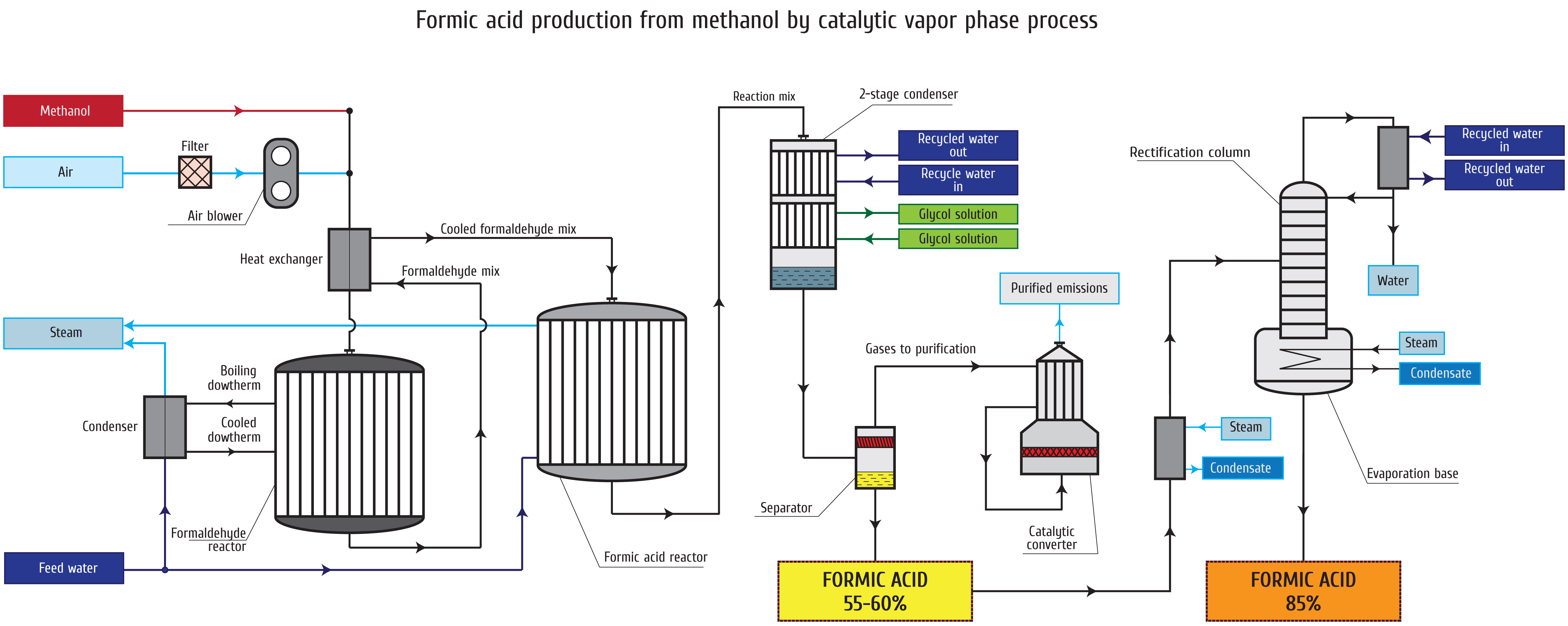 Formic acid production from methanol by catalytic vapor phase process

Methanol

Air

Filter

Air blower

Heat exchanger

Cooled formaldehyde mix

Formaldehyde mix

Steam

Boiling dowtherm

Cooled dowtherm

Condenser

Formaldehyde reactor

Feed water

Formic acid reactor

Reaction mix

2-stage condenser

Recycled water out

Recycle water in

Glycol solution

Glycol solution

Purified emissions

Gases to purification

Separator

Catalytic converter

FORMIC ACID 55-60%

Rectification column

Recycled water in

Recycled water out

Water

Steam

Condensate

Steam

Condensate

Evaporation base

FORMIC ACID 85%